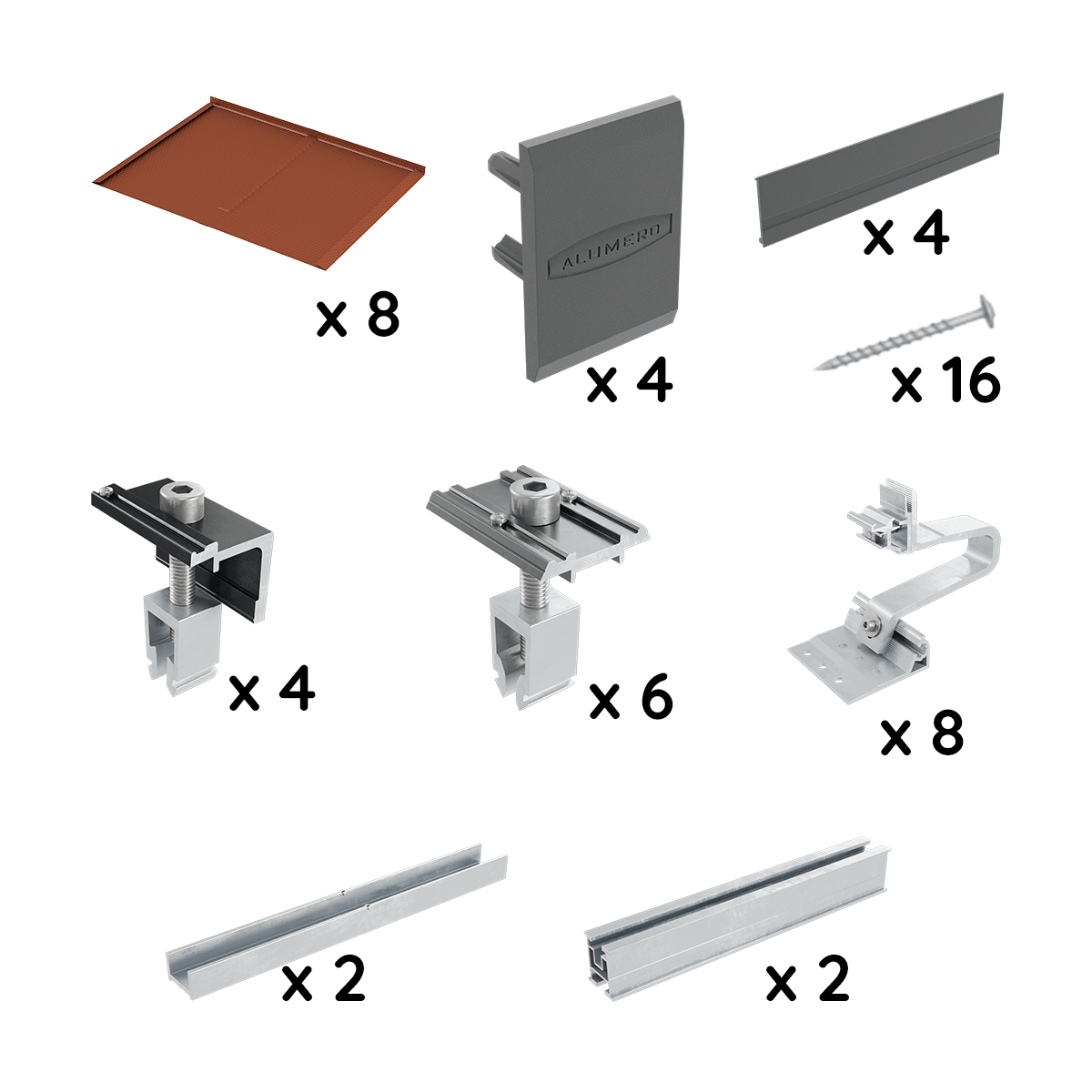 x 8

ALUMERO

x 4

x 4

x 16

x 4

x 6

x 8

x 2

x 2