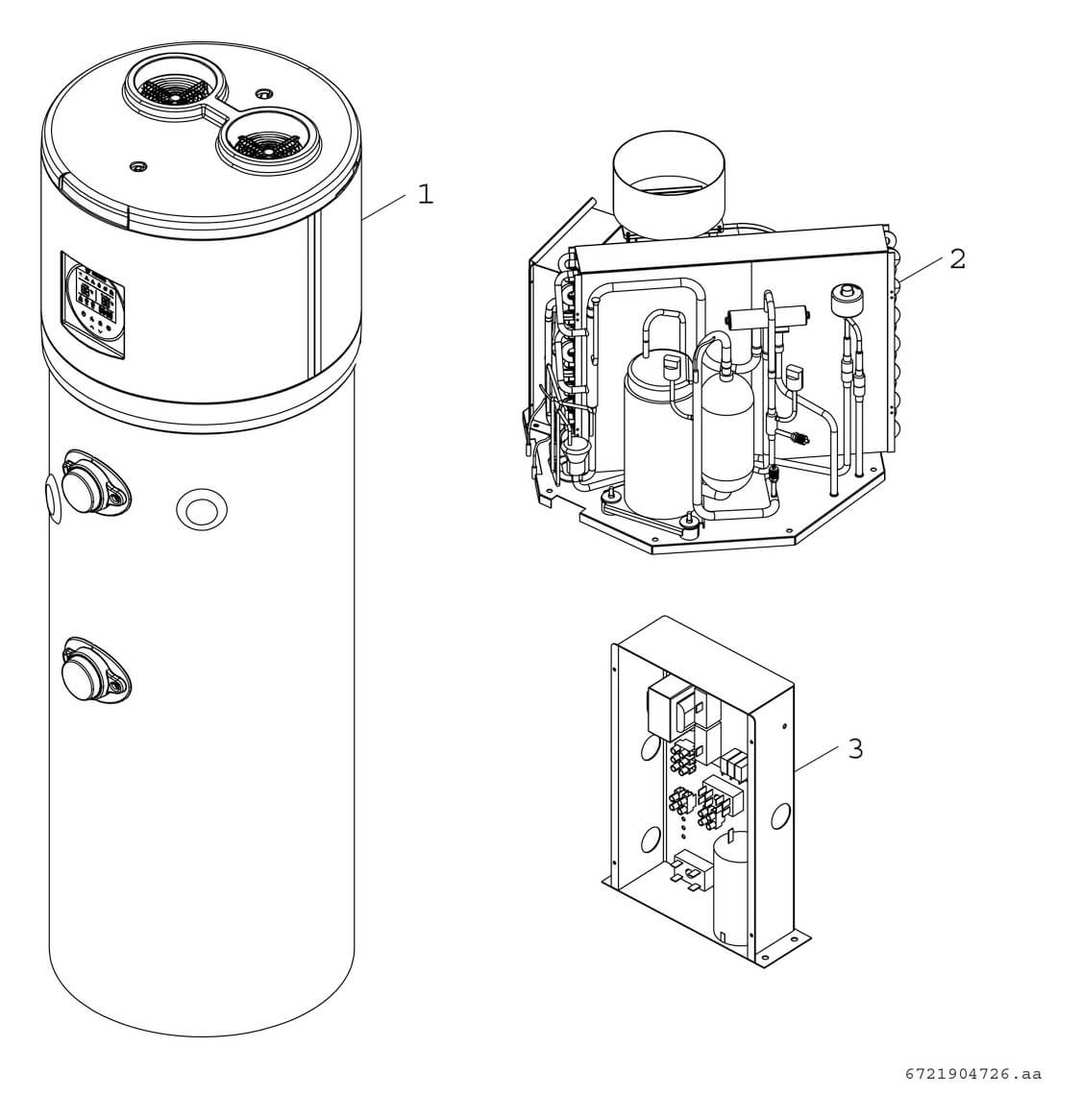 1

2

3

6721904726.aa